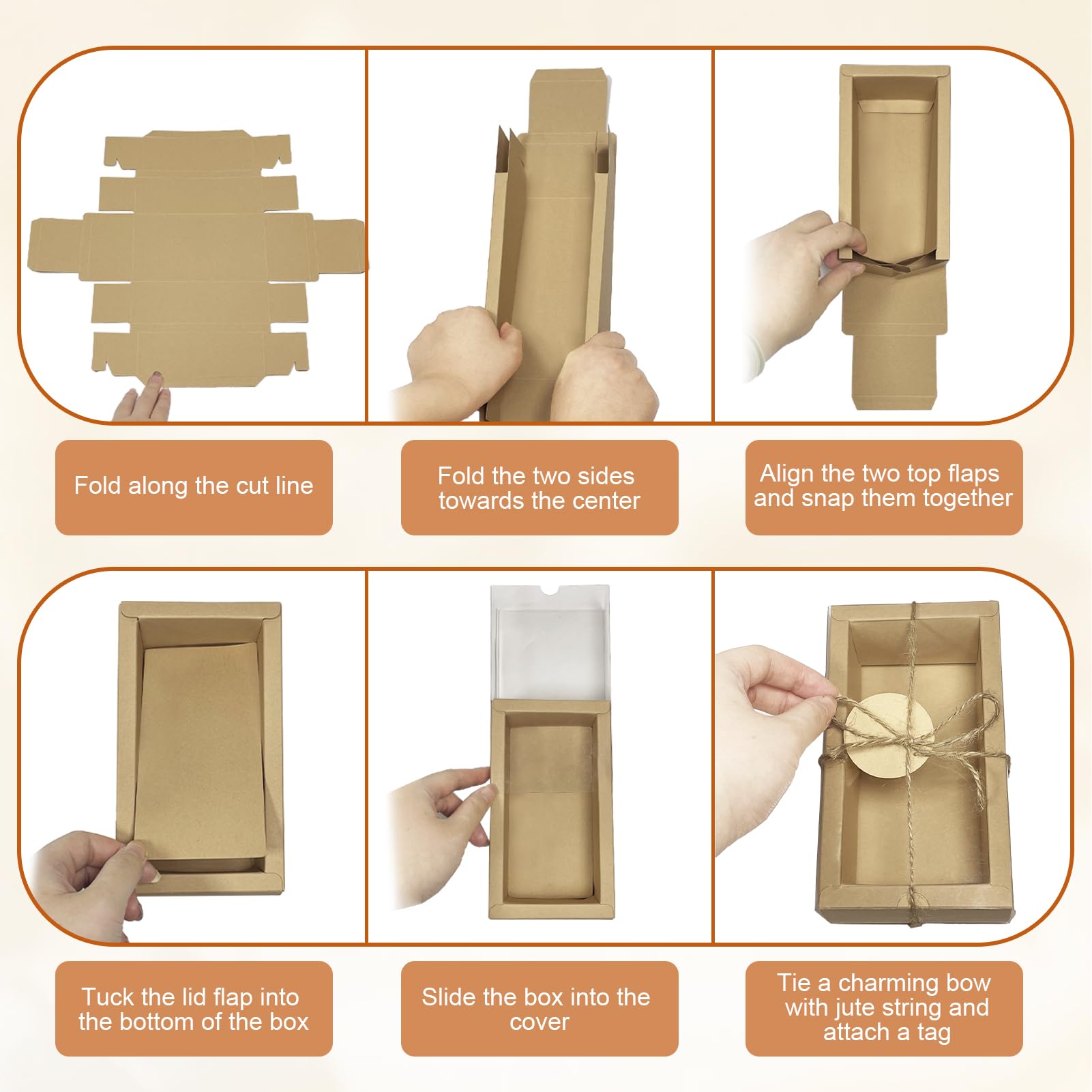 Fold along the cut line

Fold the two sides towards the center

Align the two top flaps and snap them together

Tuck the lid flap into the bottom of the box

Slide the box into the cover

Tie a charming bow with jute string and attach a tag