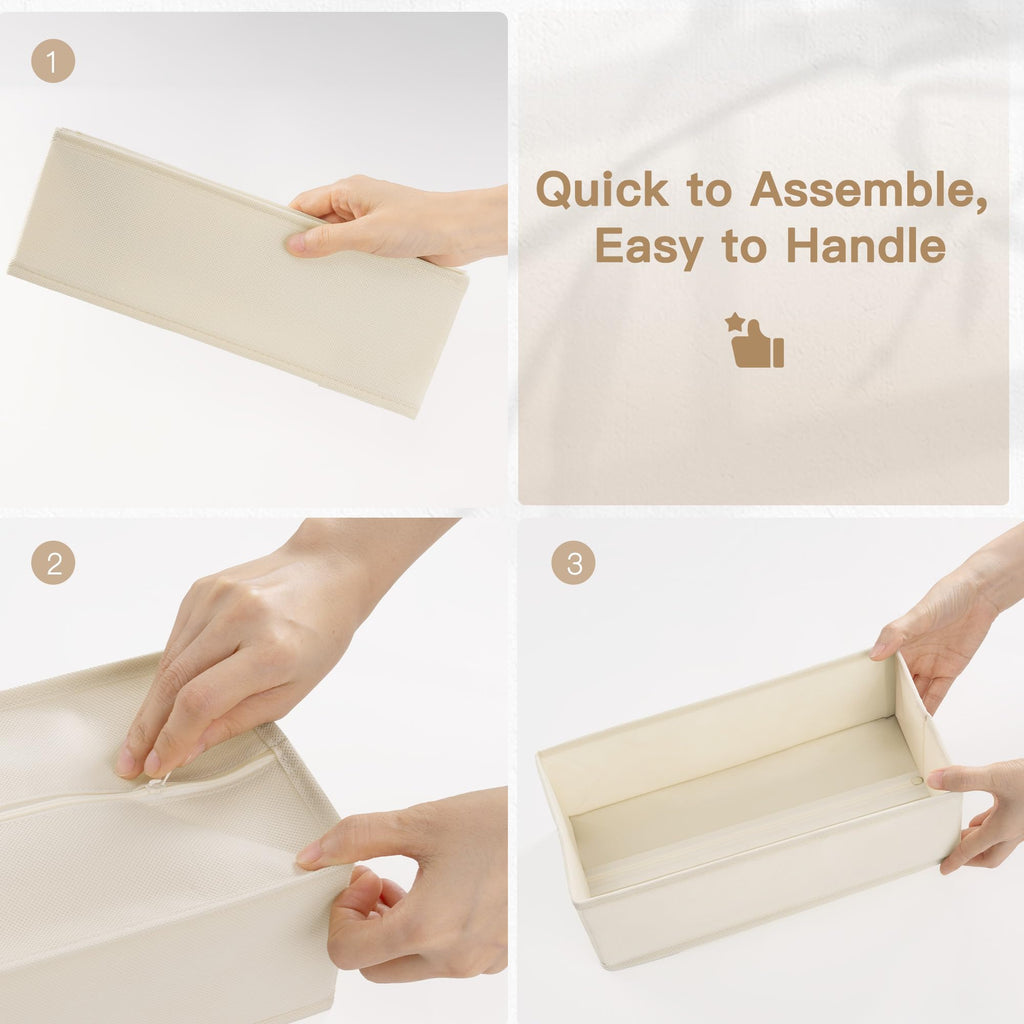 1

Quick to Assemble, Easy to Handle

2

3