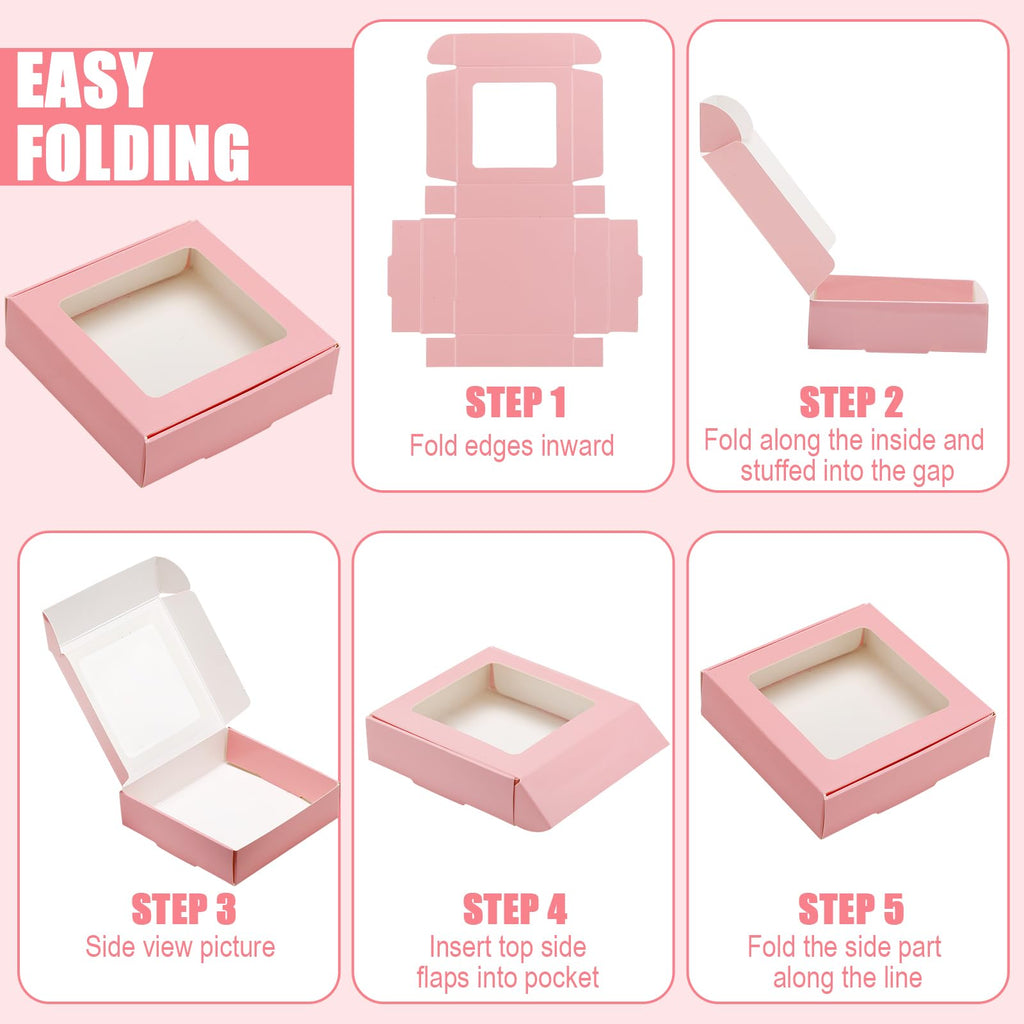 EASY FOLDING

STEP 1
Fold edges inward

STEP 2
Fold along the inside and stuffed into the gap

STEP 3
Side view picture

STEP 4
Insert top side flaps into pocket

STEP 5
Fold the side part along the line