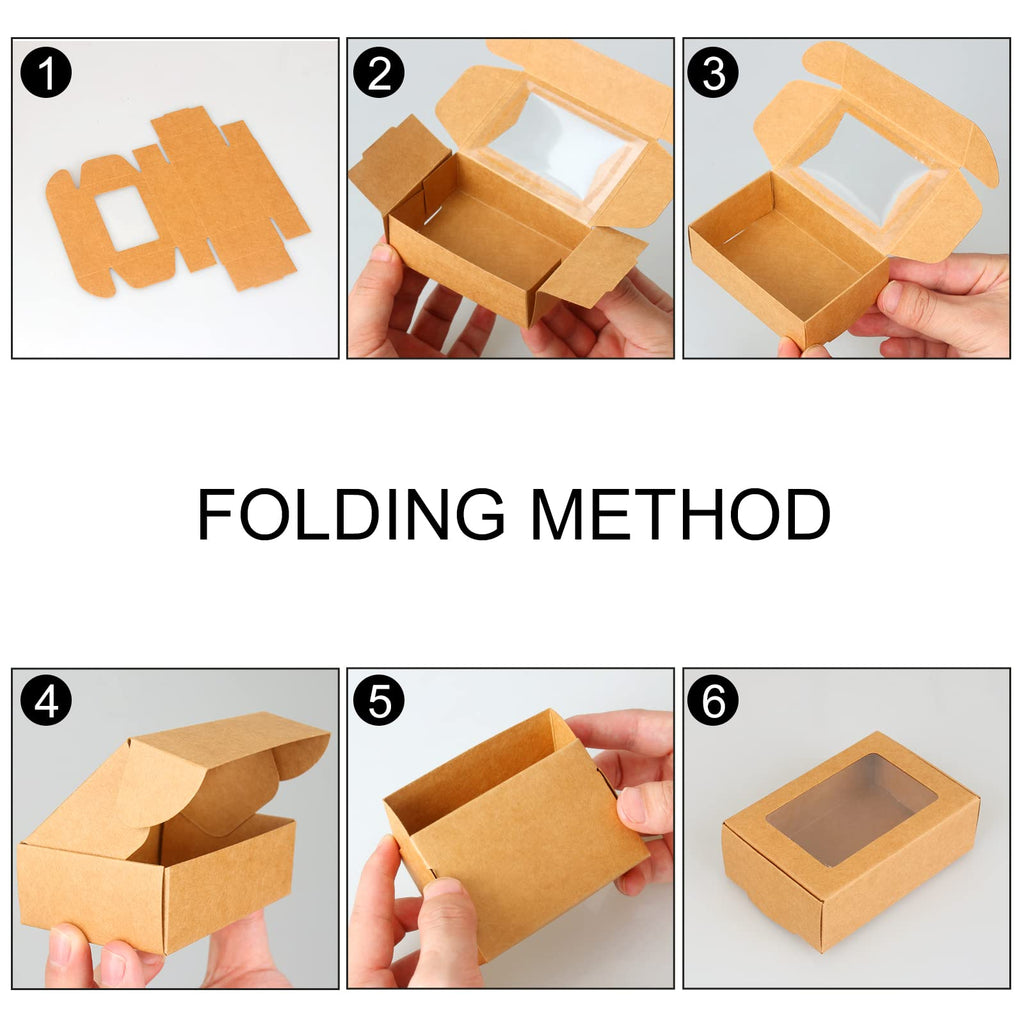 1 2 3

FOLDING METHOD

4 5 6