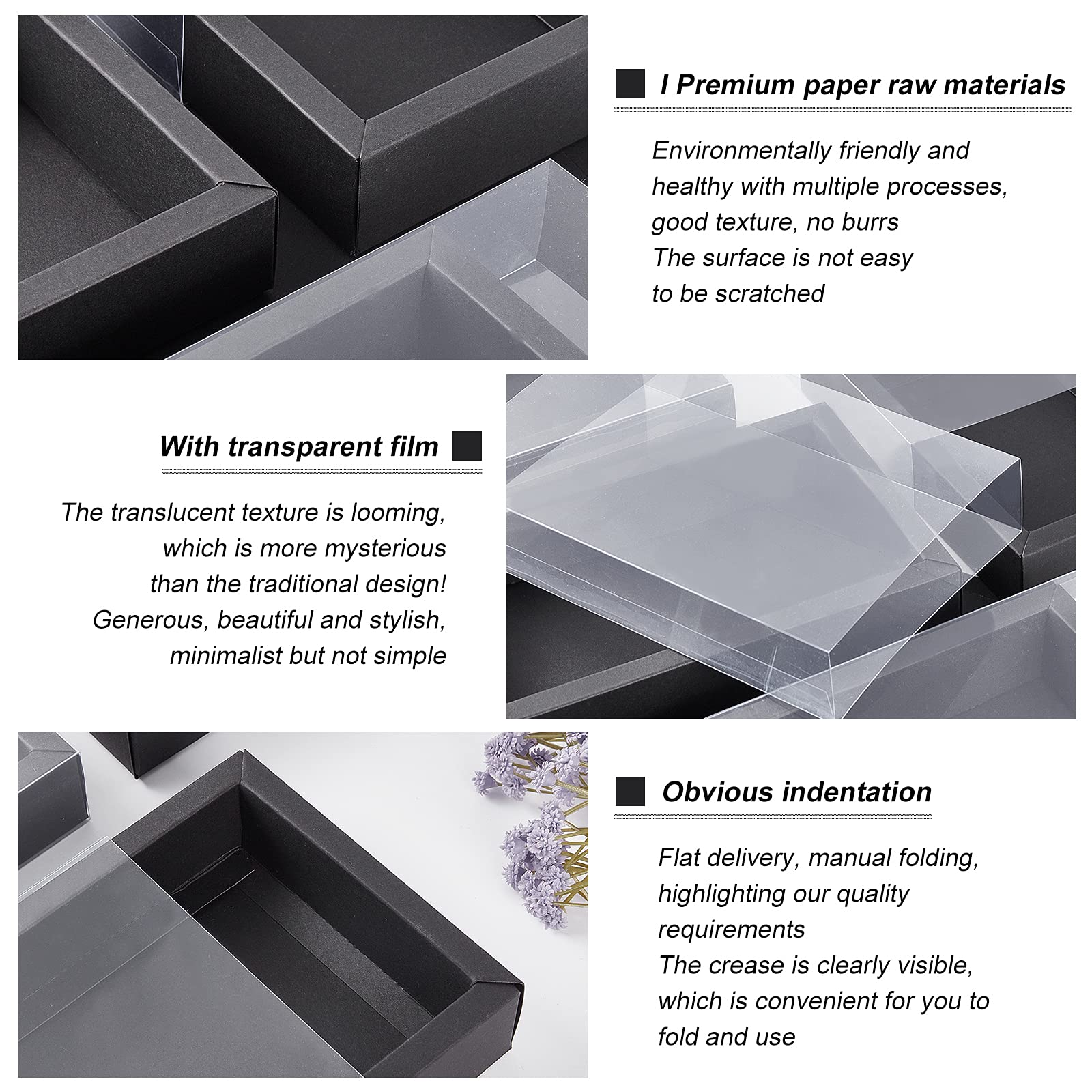 I Premium paper raw materials

Environmentally friendly and healthy with multiple processes, good texture, no burrs
The surface is not easy to be scratched

With transparent film

The translucent texture is looming, which is more mysterious than the traditional design!
Generous, beautiful and stylish, minimalist but not simple

Obvious indentation

Flat delivery, manual folding, highlighting our quality requirements
The crease is clearly visible, which is convenient for you to fold and use