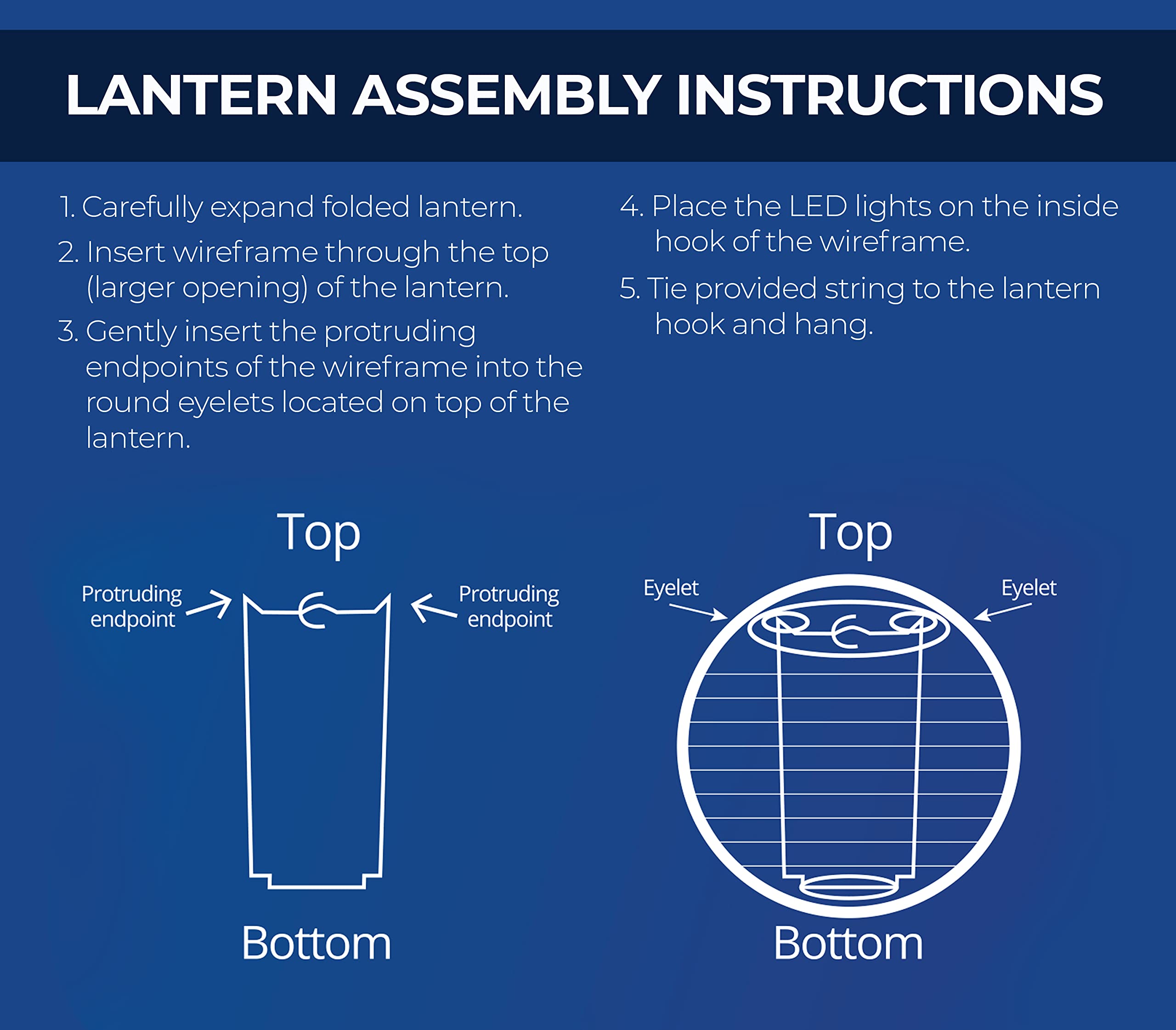 LANTERN ASSEMBLY INSTRUCTIONS

1. Carefully expand folded lantern.

2. Insert wireframe through the top (larger opening) of the lantern.

3. Gently insert the protruding endpoints of the wireframe into the round eyelets located on top of the lantern.

4. Place the LED lights on the inside hook of the wireframe.

5. Tie provided string to the lantern hook and hang.

Top

Protruding endpoint

Protruding endpoint

Bottom

Top

Eyelet

Eyelet

Bottom