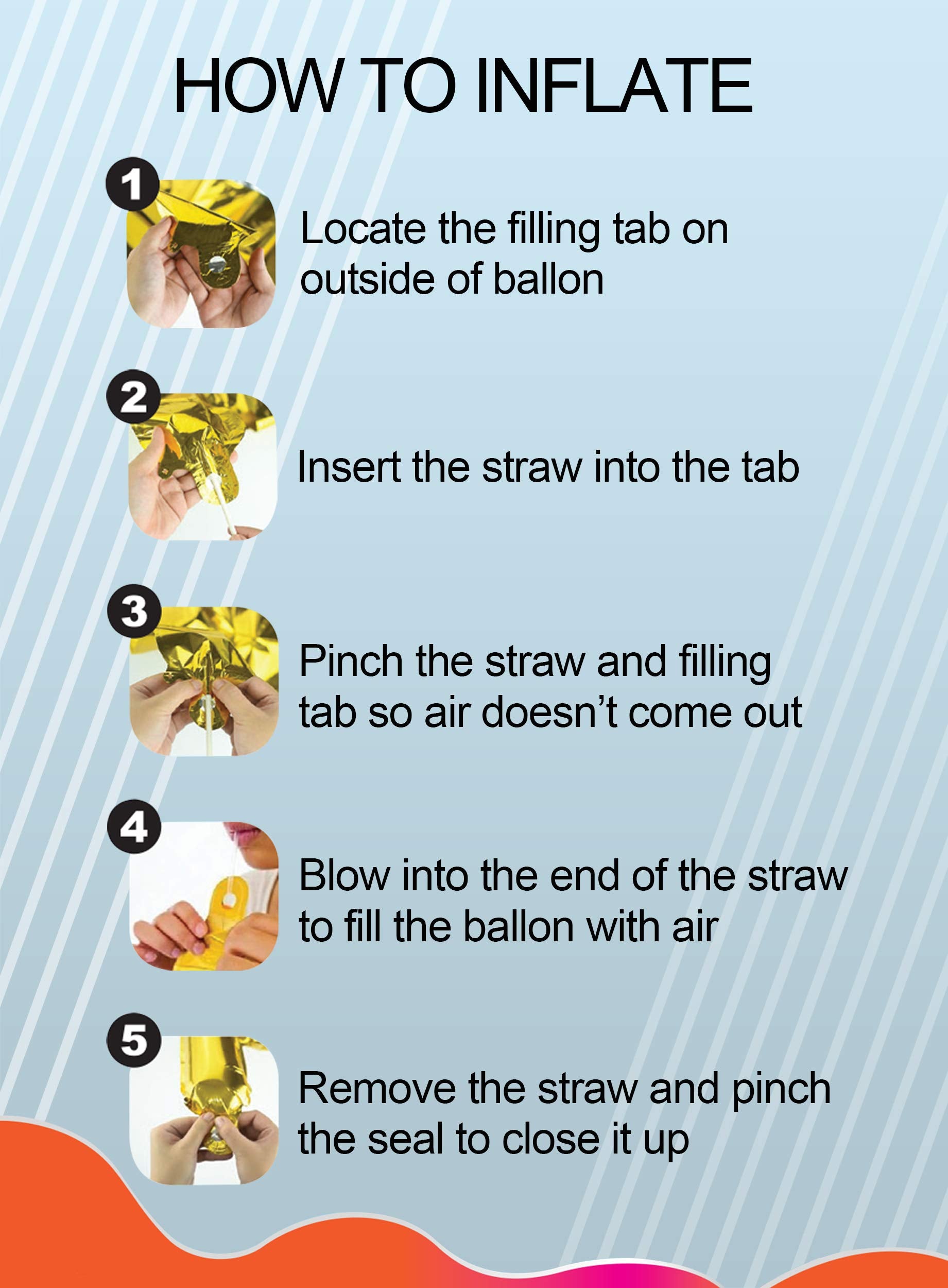 HOW TO INFLATE

1
Locate the filling tab on outside of ballon

2
Insert the straw into the tab

3
Pinch the straw and filling tab so air doesn't come out

4
Blow into the end of the straw to fill the ballon with air

5
Remove the straw and pinch the seal to close it up