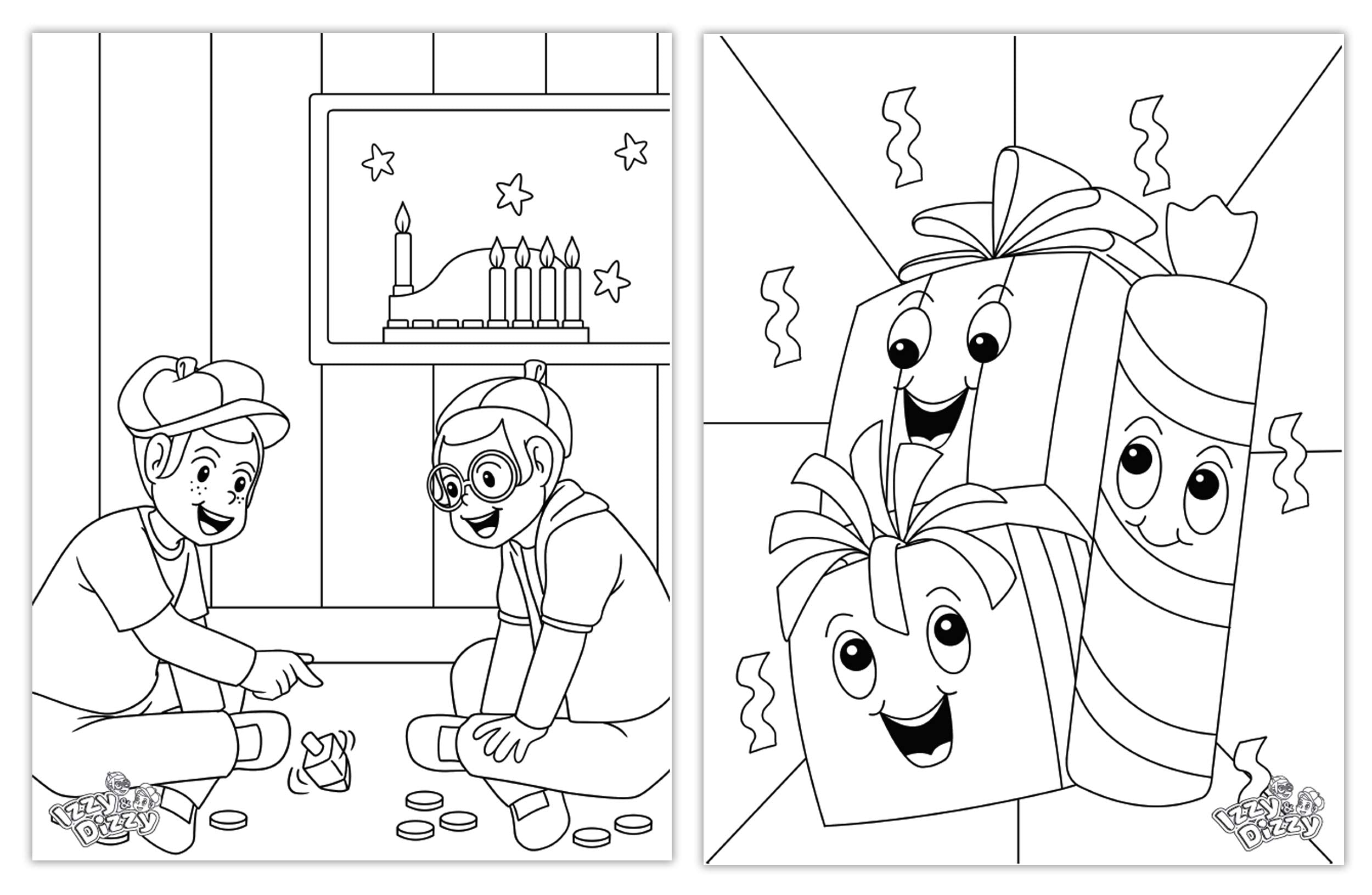 Izzy & Dizzy

Izzy & Dizzy